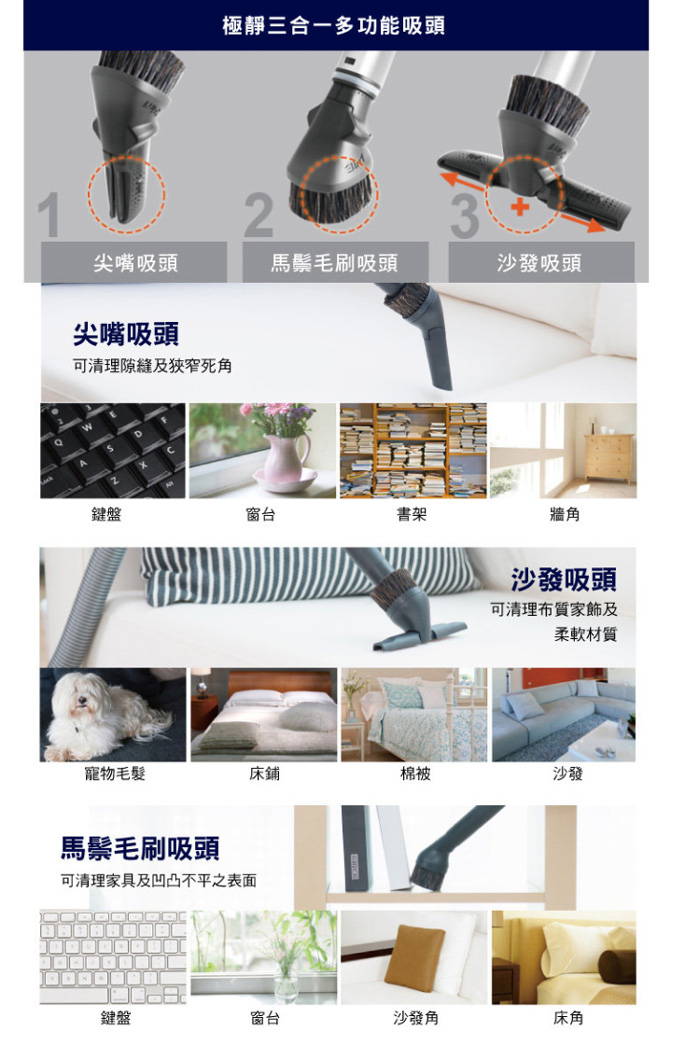 極靜三合一多功能吸頭

1 尖嘴吸頭
2 馬鬃毛刷吸頭
3 沙發吸頭

尖嘴吸頭
可清理隙縫及狹窄死角

鍵盤
窗台
書架
牆角

沙發吸頭
可清理布質家飾及柔軟材質

寵物毛髮
床鋪
棉被
沙發

馬鬃毛刷吸頭
可清理家具及凹凸不平之表面

鍵盤
窗台
沙發角
床角